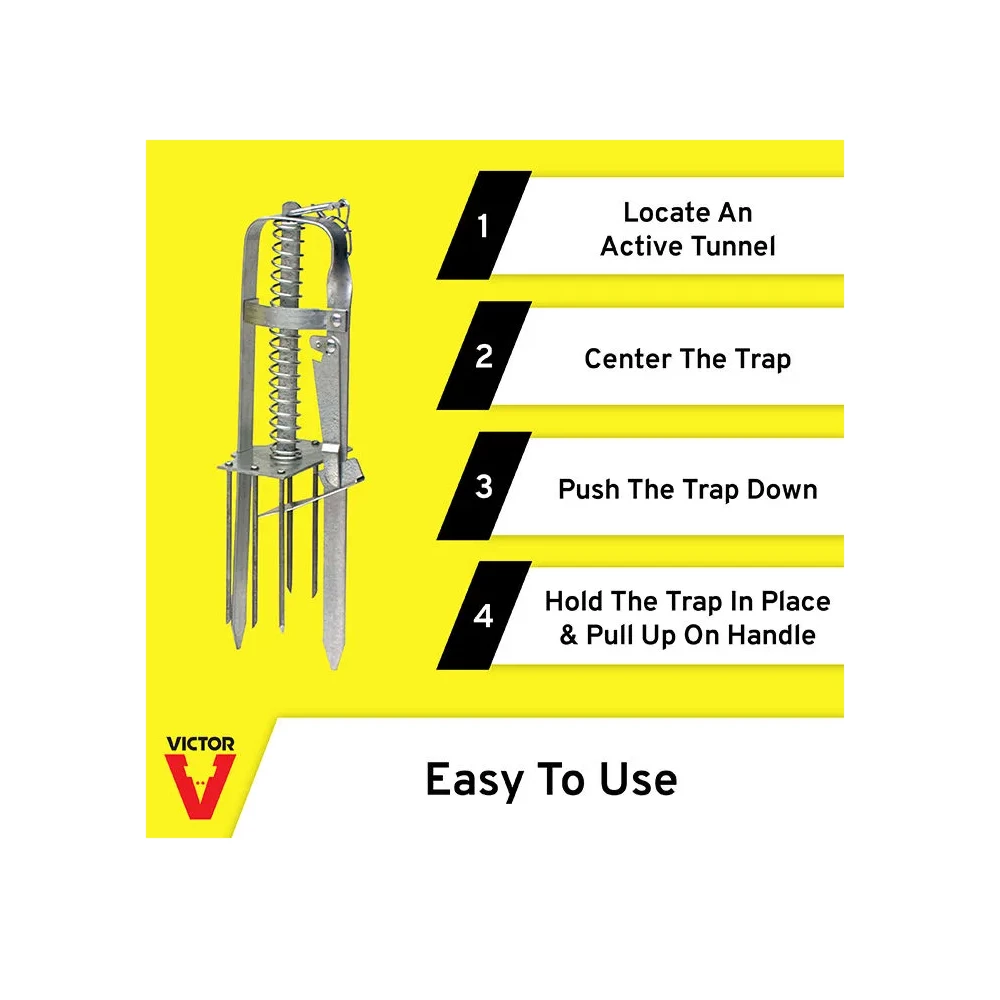 1 Locate An Active Tunnel

2 Center The Trap

3 Push The Trap Down

4 Hold The Trap In Place & Pull Up On Handle

VICTOR

Easy To Use